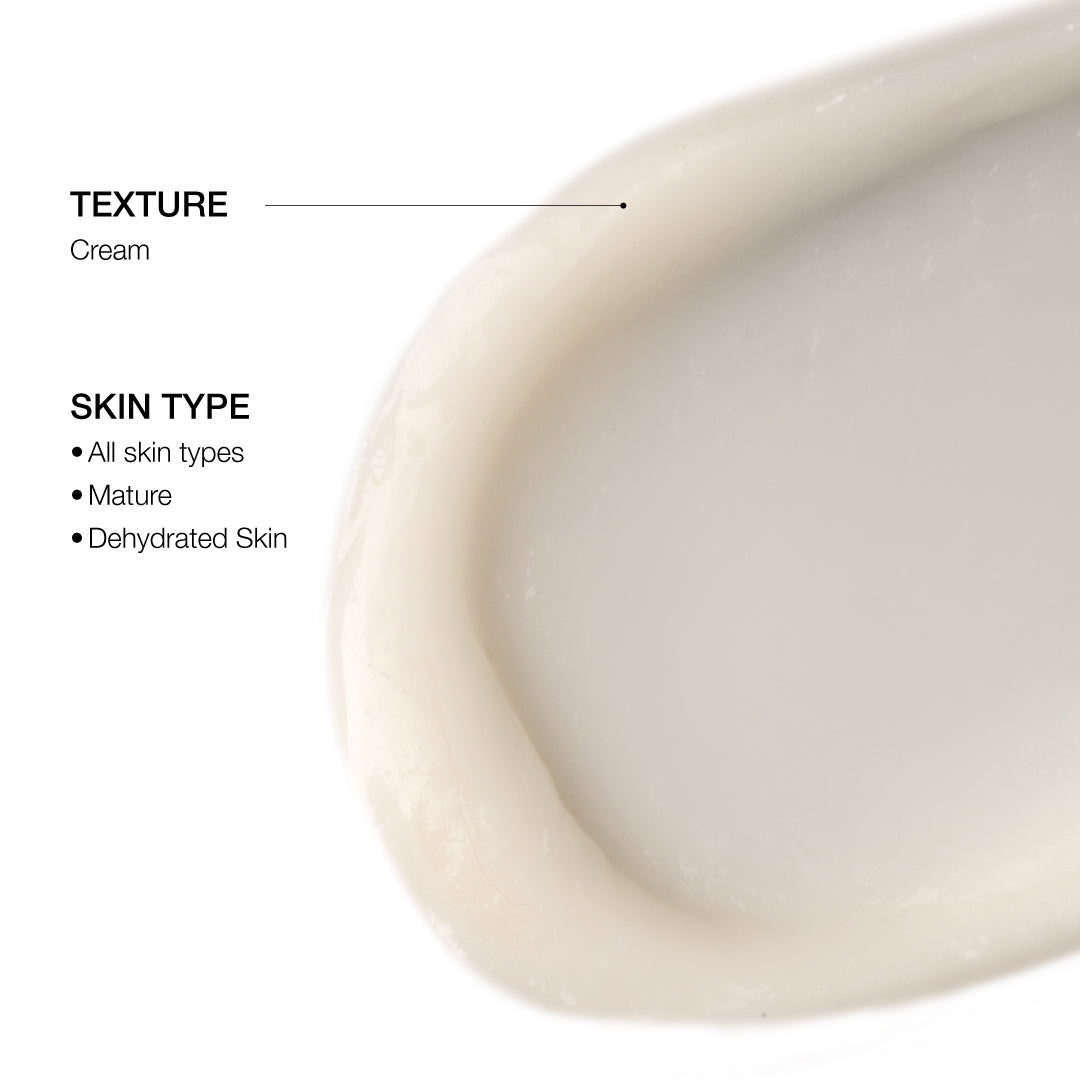 TEXTURE
Cream

SKIN TYPE
• All skin types
• Mature
• Dehydrated Skin